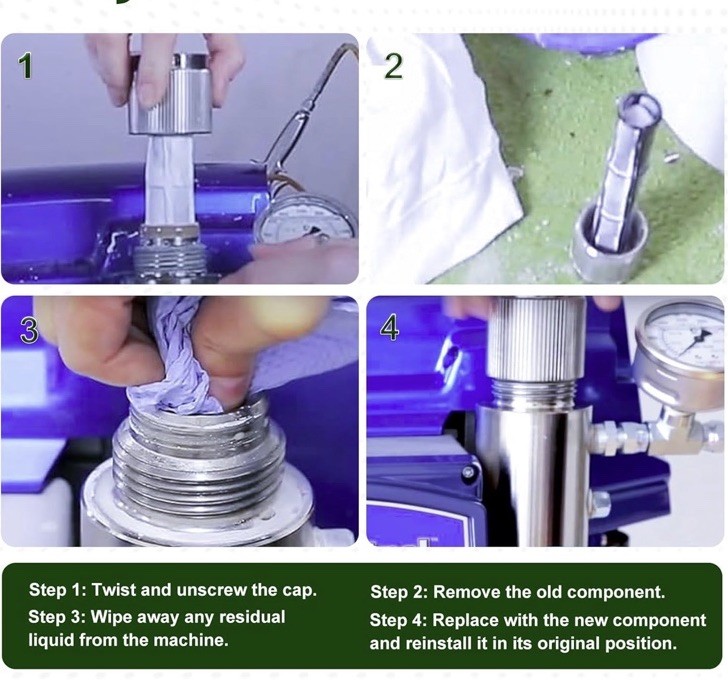 1

2

3

4

Step 1: Twist and unscrew the cap.

Step 3: Wipe away any residual liquid from the machine.

Step 2: Remove the old component.

Step 4: Replace with the new component and reinstall it in its original position.